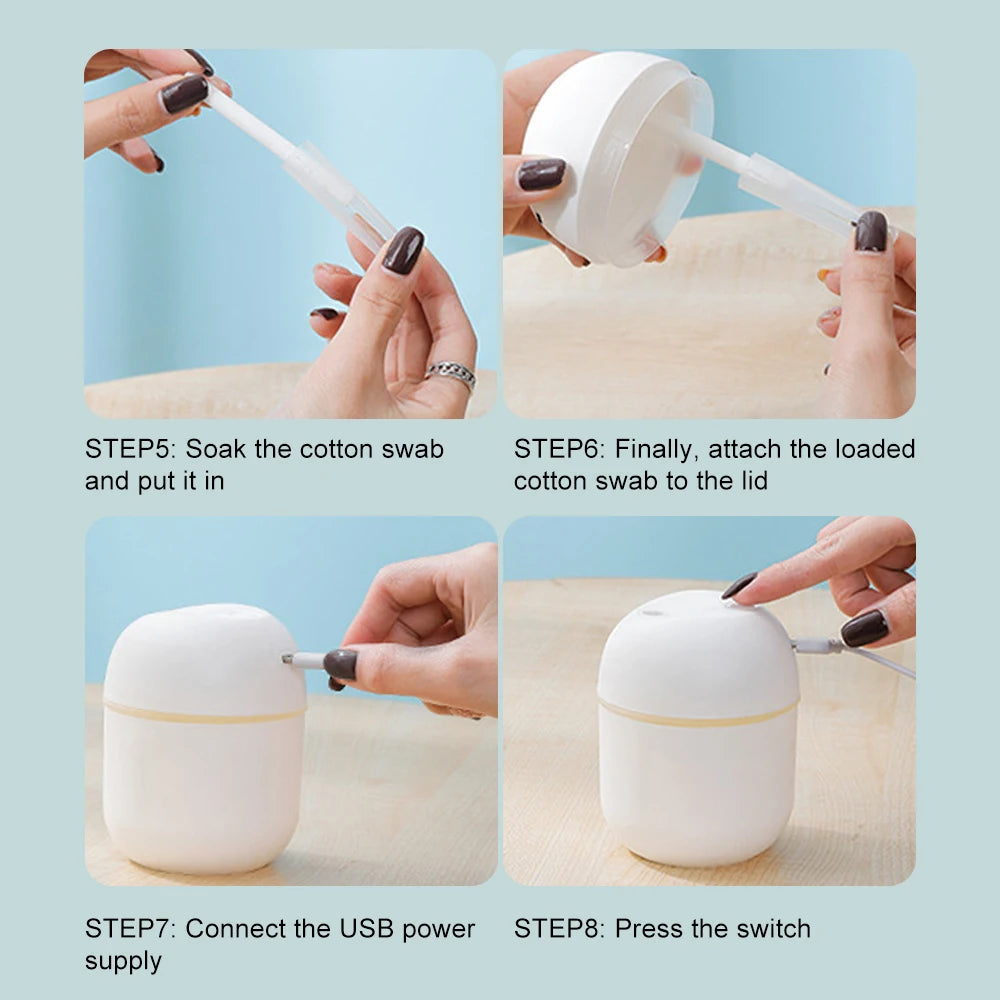 STEP5: Soak the cotton swab and put it in

STEP6: Finally, attach the loaded cotton swab to the lid

STEP7: Connect the USB power supply

STEP8: Press the switch